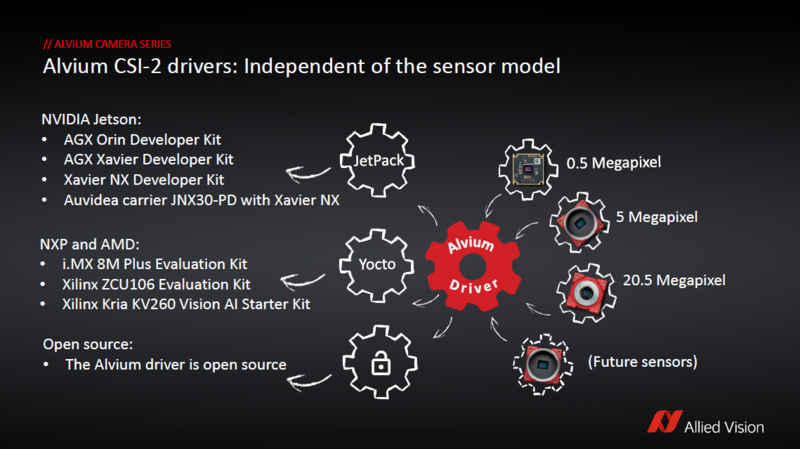 // ALVIUM CAMERA SERIES

Alvium CSI-2 drivers: Independent of the sensor model

NVIDIA Jetson:
• AGX Orin Developer Kit
• AGX Xavier Developer Kit
• Xavier NX Developer Kit
• Auvidea carrier JNX30-PD with Xavier NX

NXP and AMD:
• i.MX 8M Plus Evaluation Kit
• Xilinx ZCU106 Evaluation Kit
• Xilinx Kria KV260 Vision AI Starter Kit

Open source:
• The Alvium driver is open source

JetPack

Yocto

Alvium Driver

0.5 Megapixel

5 Megapixel

20.5 Megapixel

(Future sensors)

Allied Vision